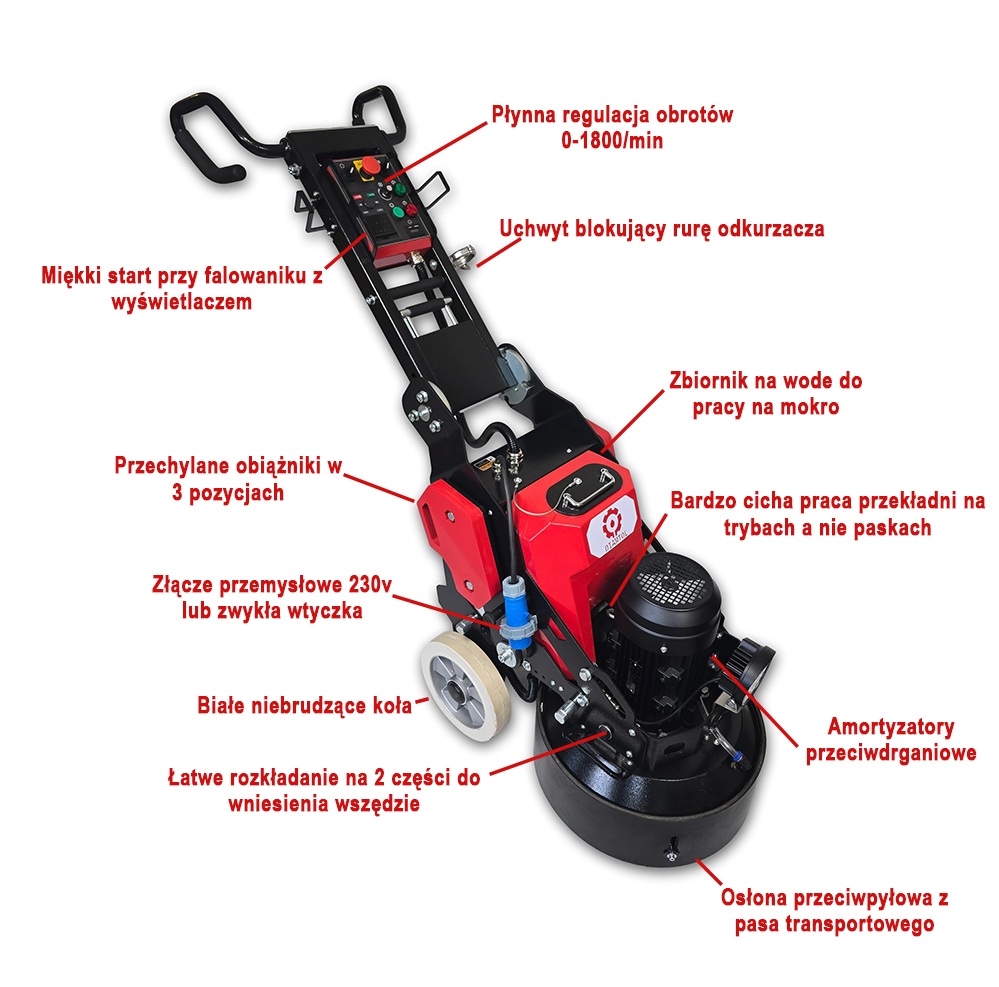 Płynna regulacja obrotów
0-1800/min

Uchwyt blokujący rurę odkurzacza

Miękki start przy falowaniku z wyświetlaczem

Zbiornik na wode do pracy na mokro

Przechylane obiążniki w 3 pozycjach

Bardzo cicha praca przekładni na trybach a nie paskach

Złącze przemysłowe 230v lub zwykła wtyczka

Białe niebrudzące koła

Amortyzatory przeciwdrganiowe

Łatwe rozkładanie na 2 części do wniesienia wszędzie

Osłona przeciwpyłowa z pasa transportowego